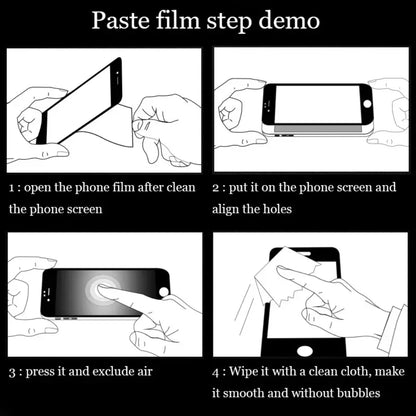 Paste film step demo

1 : open the phone film after clean the phone screen

2 : put it on the phone screen and align the holes

3 : press it and exclude air

4 : Wipe it with a clean cloth, make it smooth and without bubbles